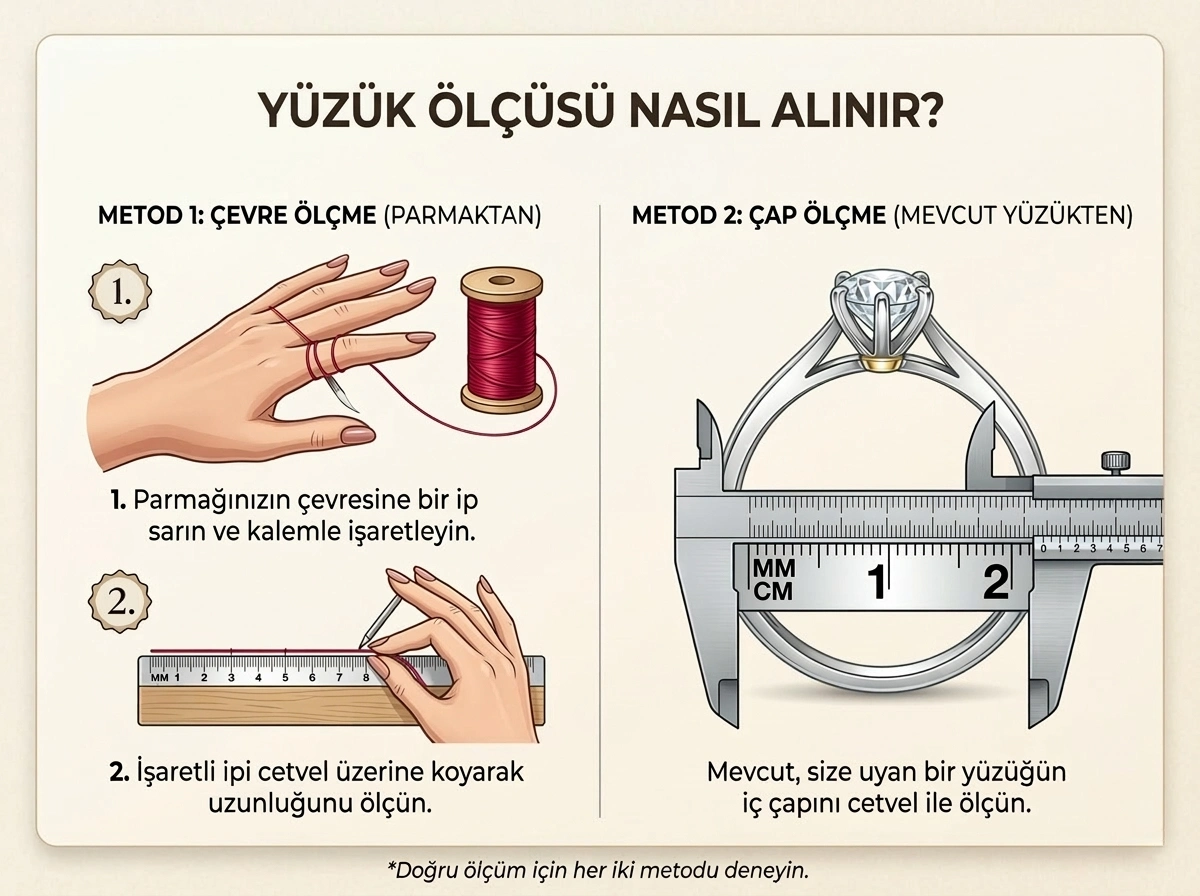 YÜZÜK ÖLÇÜSÜ NASIL ALINIR?

METOD 1: ÇEVRE ÖLÇME (PARMAKTAN)

1.

1. Parmağınızın çevresine bir ip sarın ve kalemle işaretleyin.

2.

MM 1 2 3 4 5 6 7 8

2. İşaretli ipi cetvel üzerine koyarak uzunluğunu ölçün.

METOD 2: ÇAP ÖLÇME (MEVCUT YÜZÜKTEN)

0 1 2 3 4 5 6 7

MM
CM
1
2

Mevcut, size uyan bir yüzüğün iç çapını cetvel ile ölçün.

*Doğru ölçüm için her iki metodu deneyin.